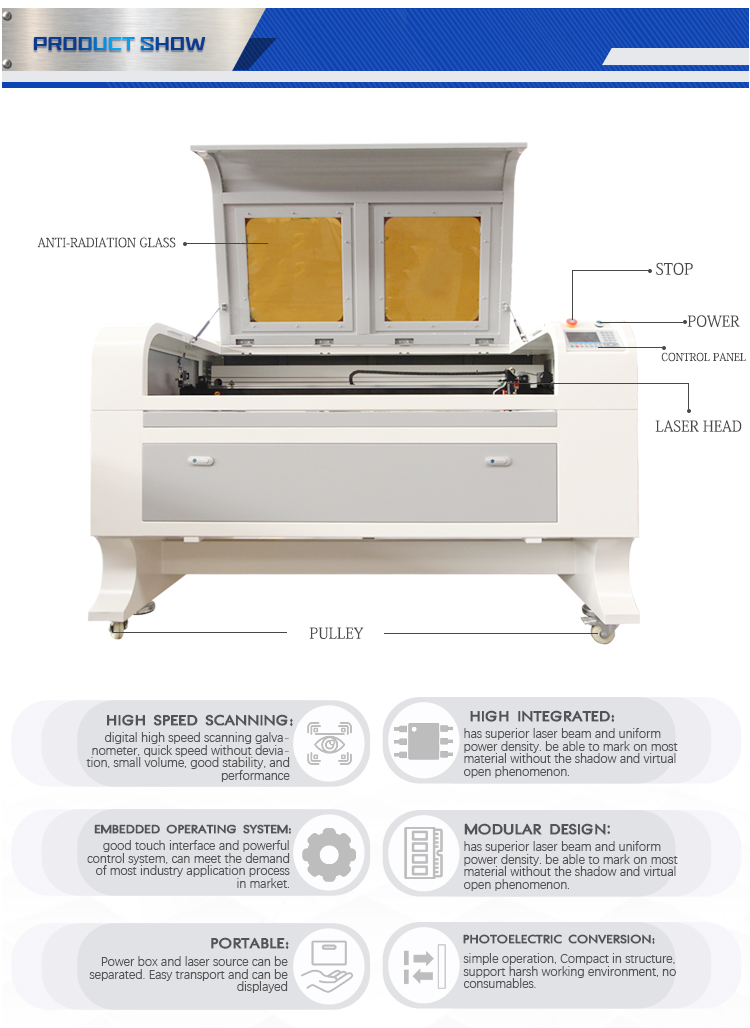 PRODUCT SHOW

ANTI-RADIATION GLASS

STOP

POWER

CONTROL PANEL

LASER HEAD

PULLEY

HIGH SPEED SCANNING:
digital high speed scanning galvanometer, quick speed without deviation, small volume, good stability, and performance

HIGH INTEGRATED:
has superior laser beam and uniform power density. be able to mark on most material without the shadow and virtual open phenomenon.

EMBEDDED OPERATING SYSTEM:
good touch interface and powerful control system, can meet the demand of most industry application process in market.

MODULAR DESIGN:
has superior laser beam and uniform power density. be able to mark on most material without the shadow and virtual open phenomenon.

PORTABLE:
Power box and laser source can be separated. Easy transport and can be displayed

PHOTOELECTRIC CONVERSION:
simple operation, Compact in structure, support harsh working environment, no consumables.